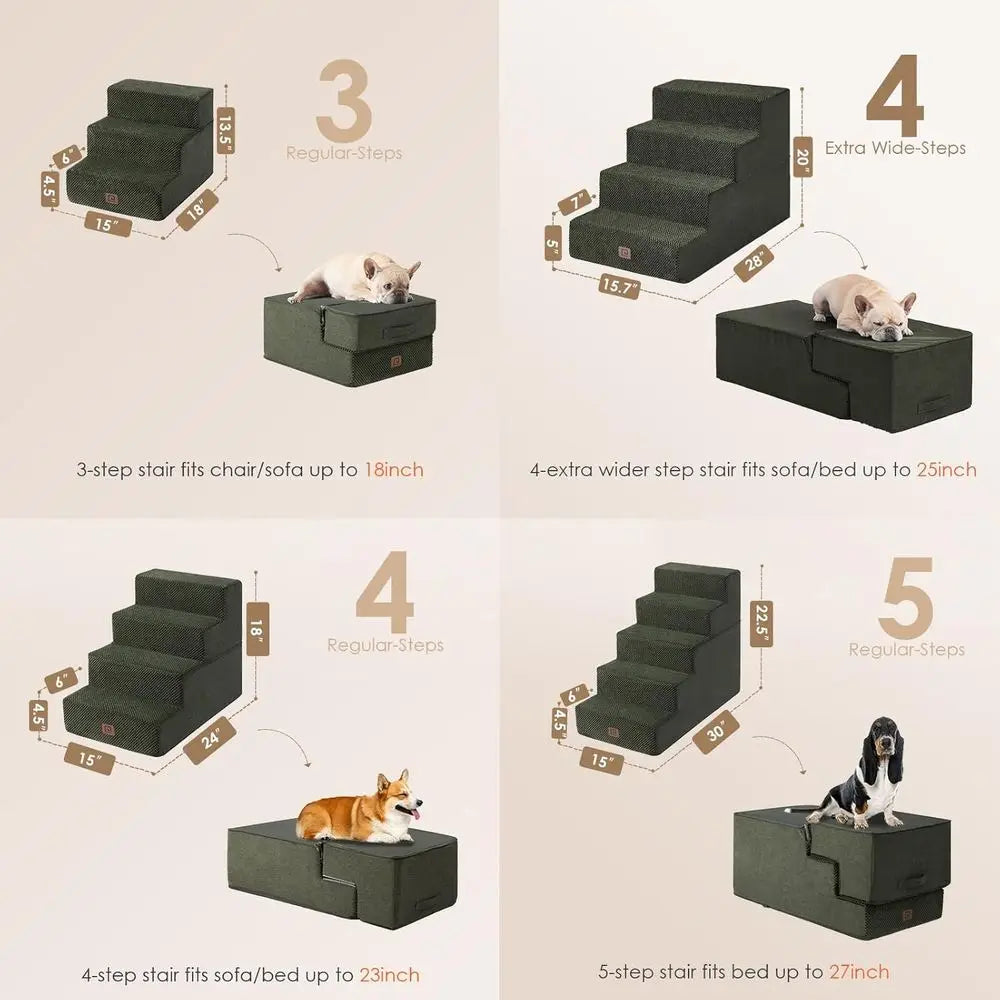 3
Regular-Steps

13.5"
6"
4.5"
15"
18"

3-step stair fits chair/sofa up to 18inch

4
Extra Wide-Steps

20"
7"
5"
15.7"
28"

4-extra wider step stair fits sofa/bed up to 25inch

4
Regular-Steps

18"
6"
4.5"
15"
24"

4-step stair fits sofa/bed up to 23inch

5
Regular-Steps

22.5"
6"
4.5"
15"
30"

5-step stair fits bed up to 27inch