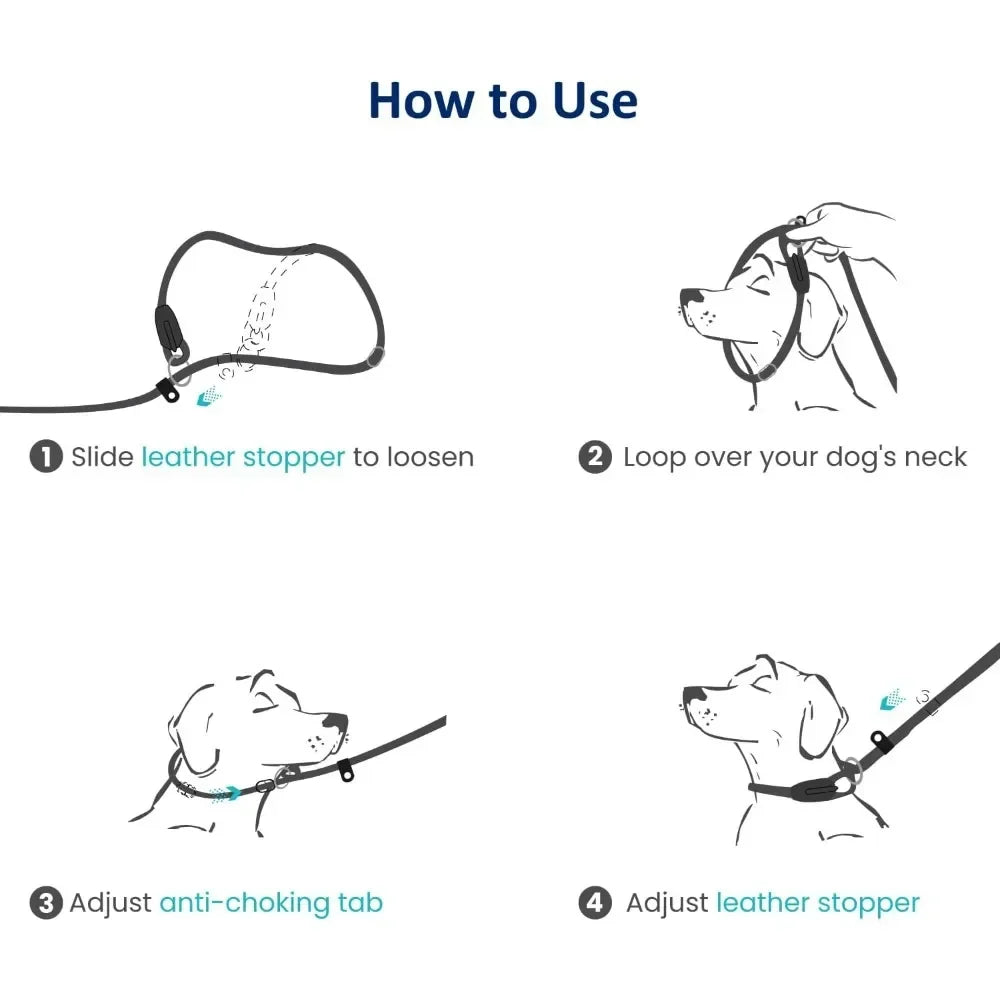 How to Use

1 Slide leather stopper to loosen

2 Loop over your dog's neck

3 Adjust anti-choking tab

4 Adjust leather stopper