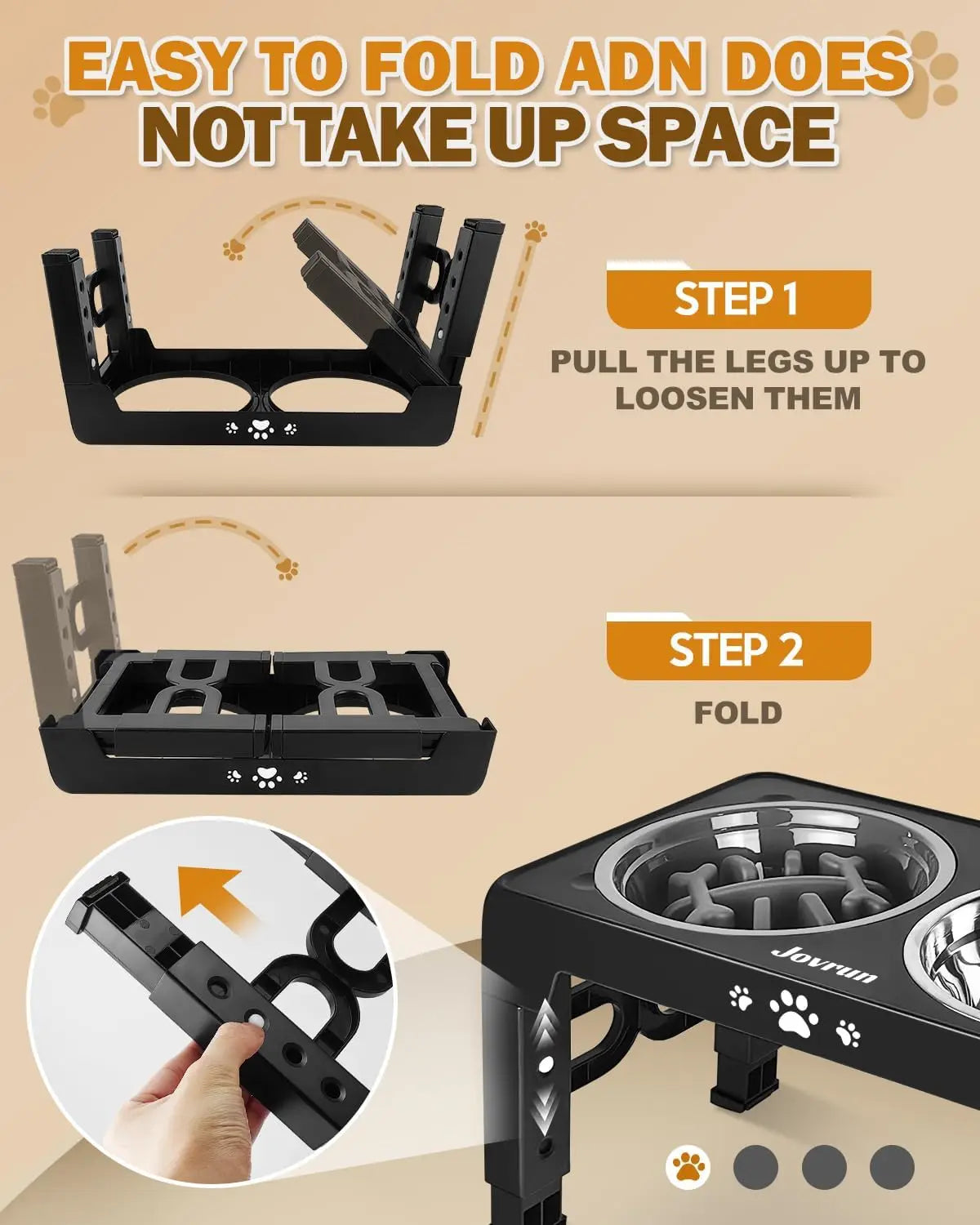 EASY TO FOLD ADN DOES NOT TAKE UP SPACE

STEP 1

PULL THE LEGS UP TO LOOSEN THEM

STEP 2

FOLD

Jovrun