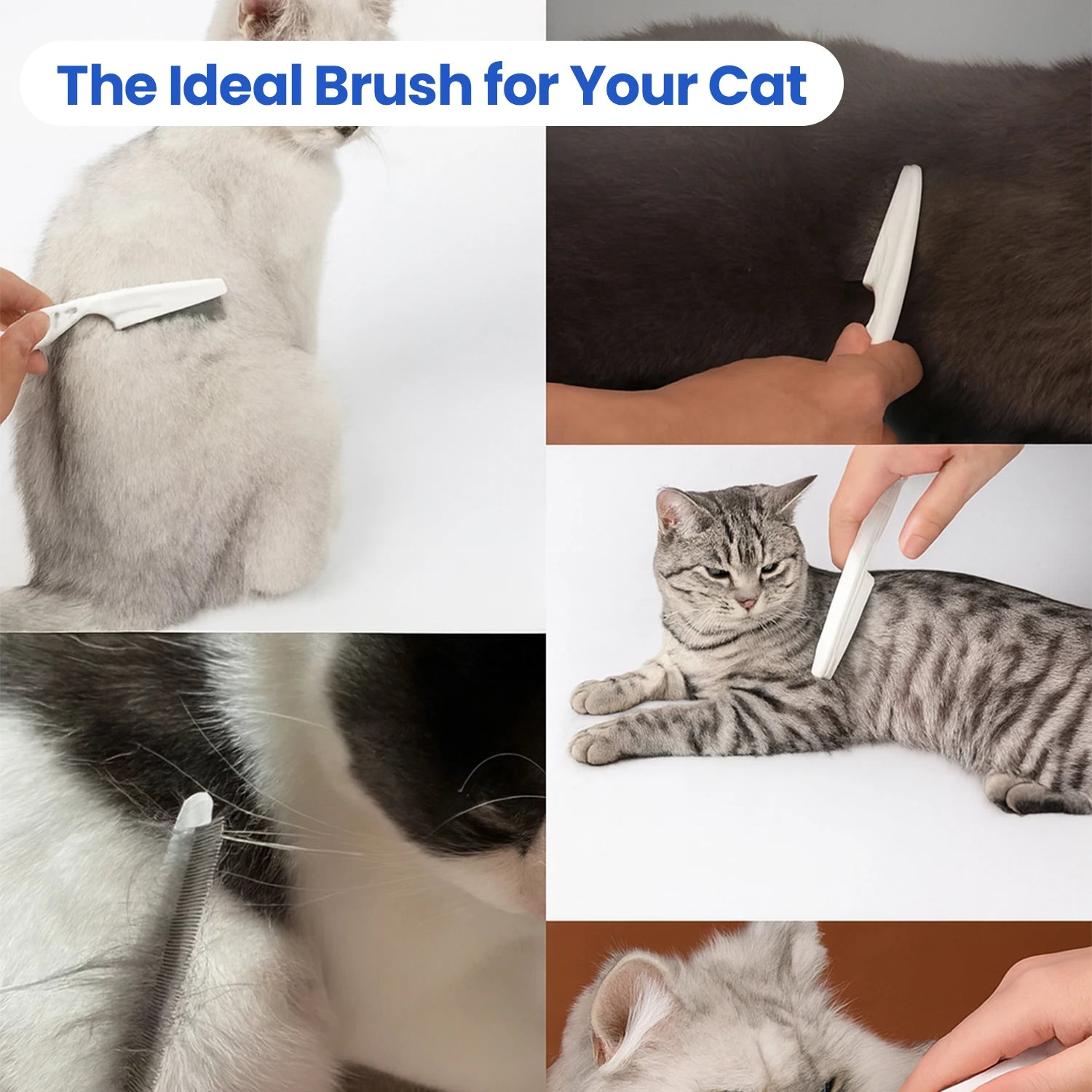 The Ideal Brush for Your Cat