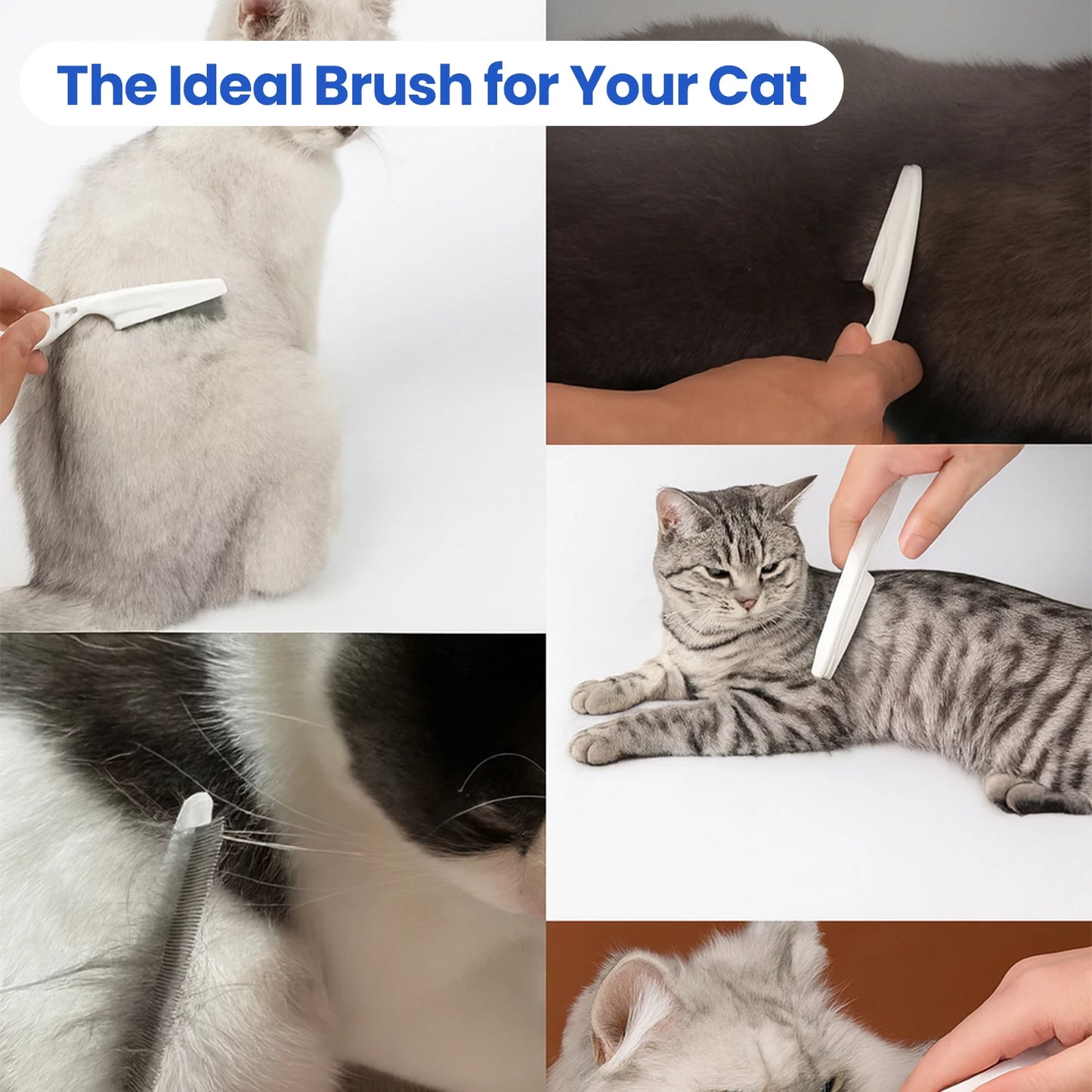 The Ideal Brush for Your Cat